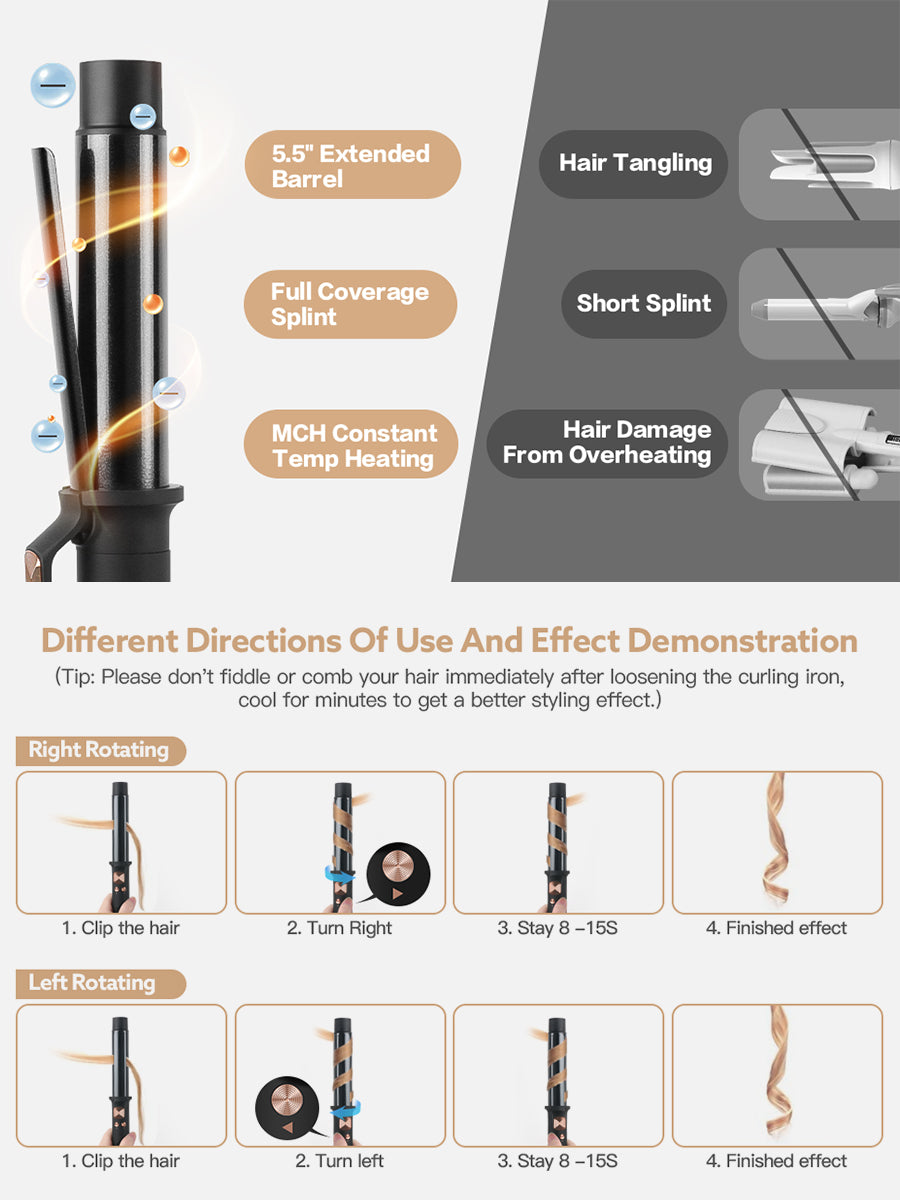 5.5" Extended Barrel

Full Coverage Splint

MCH Constant Temp Heating

Hair Tangling

Short Splint

Hair Damage From Overheating

Different Directions Of Use And Effect Demonstration

(Tip: Please don't fiddle or comb your hair immediately after loosening the curling iron, cool for minutes to get a better styling effect.)

Right Rotating

1. Clip the hair

2. Turn Right

3. Stay 8 –15S

4. Finished effect

Left Rotating

1. Clip the hair

2. Turn left

3. Stay 8 –15S

4. Finished effect