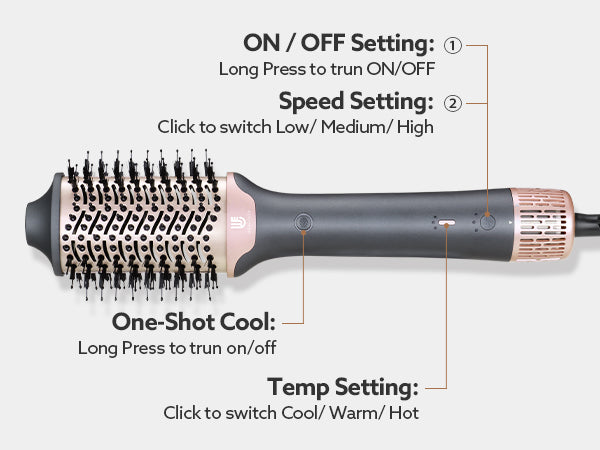 ON / OFF Setting: ①
Long Press to trun ON/OFF

Speed Setting: ②
Click to switch Low/ Medium/ High

One-Shot Cool:
Long Press to trun on/off

Temp Setting:
Click to switch Cool/ Warm/ Hot